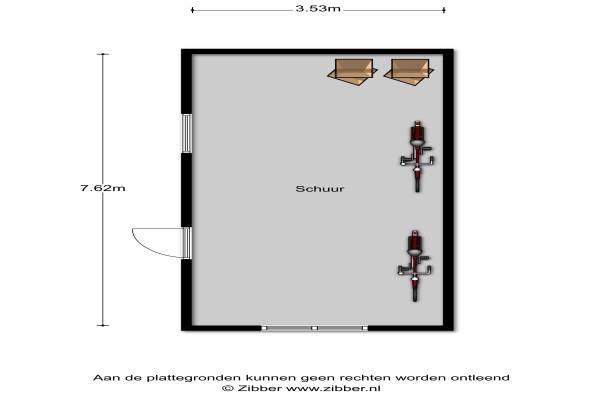 3.53m

7.62m

Schuur

Aan de plattegronden kunnen geen rechten worden ontleend
© Zibber www.zibber.nl