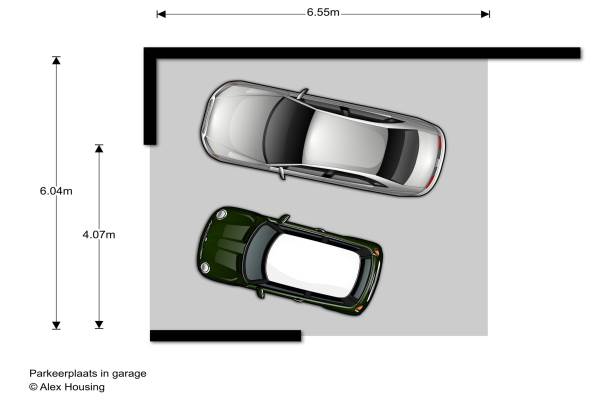 6.55m

6.04m

4.07m

Parkeerplaats in garage
© Alex Housing