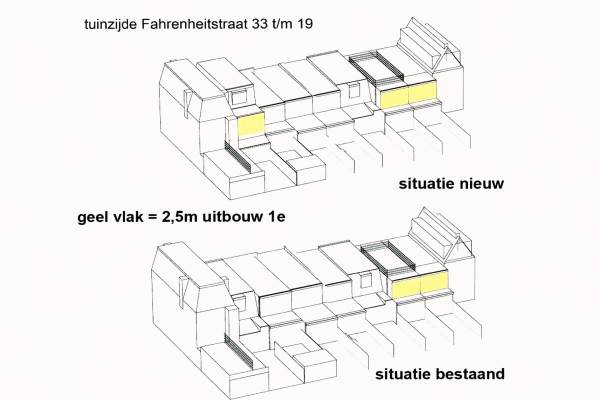 tuinzijde Fahrenheitstraat 33 t/m 19

situatie nieuw

geel vlak = 2,5m uitbouw 1e

situatie bestaand