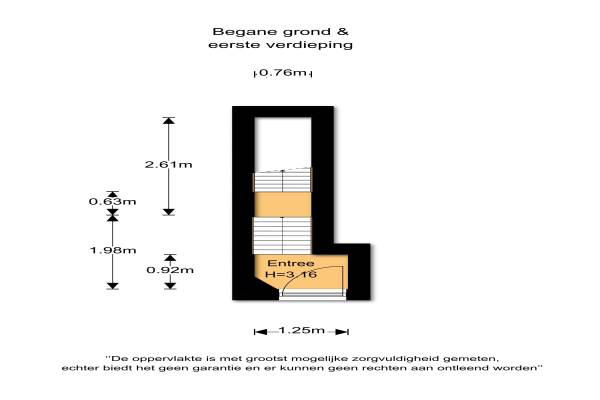 Begane grond &
eerste verdieping

0.76m

2.61m

0.63m

1.98m

0.92m

Entree
H=3.16

1.25m

"De oppervlakte is met grootst mogelijke zorgvuldigheid gemeten, echter biedt het geen garantie en er kunnen geen rechten aan ontleend worden"